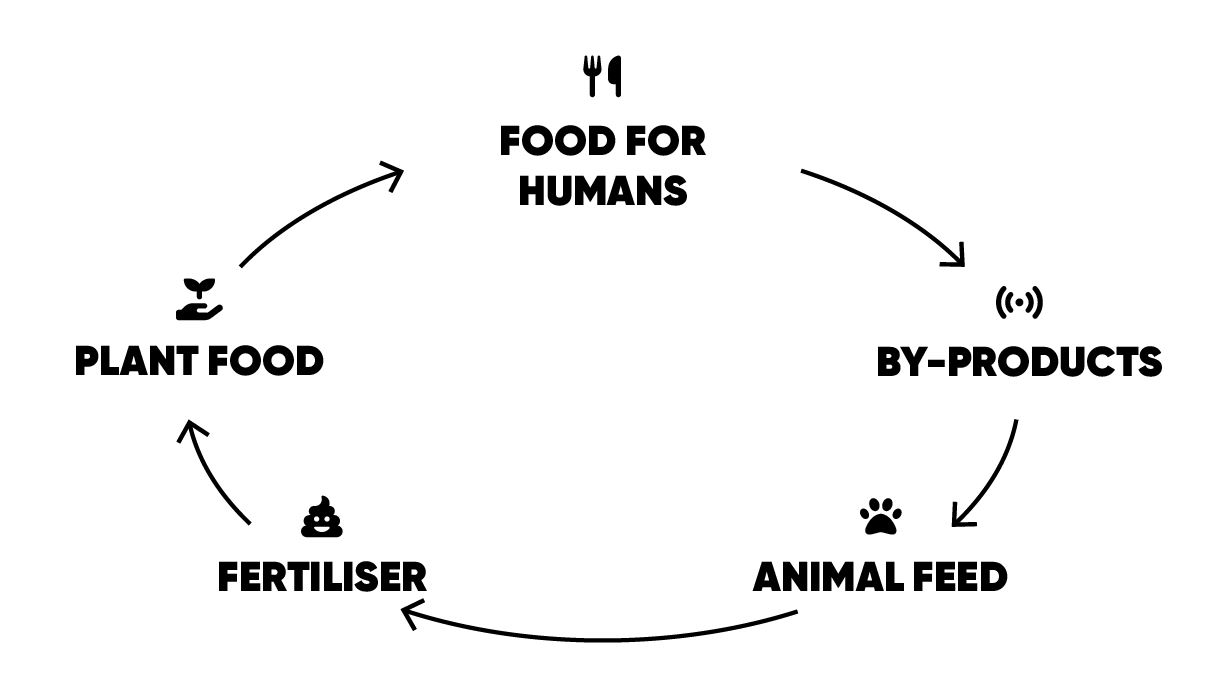 FOOD FOR HUMANS

BY-PRODUCTS

ANIMAL FEED

FERTILISER

PLANT FOOD